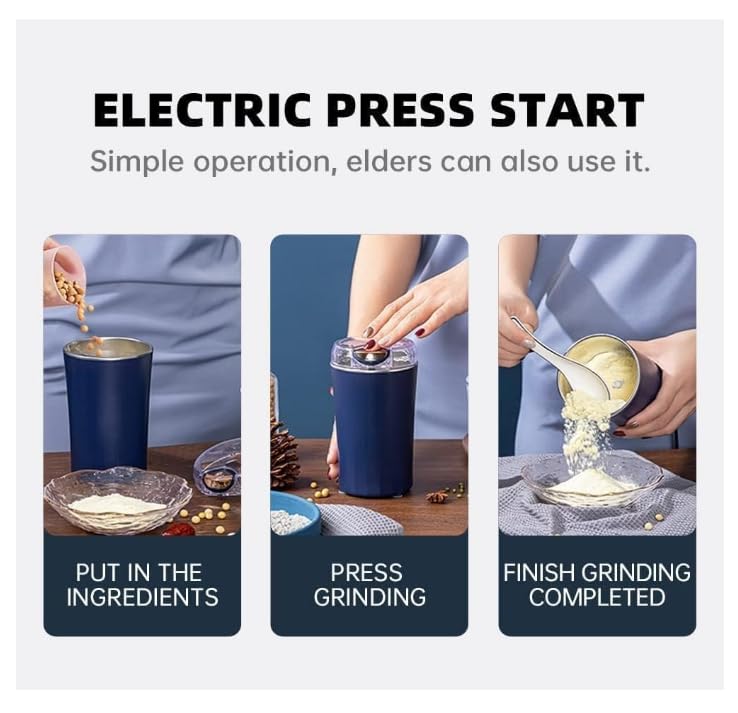 ELECTRIC PRESS START

Simple operation, elders can also use it.

PUT IN THE INGREDIENTS

PRESS GRINDING

FINISH GRINDING COMPLETED