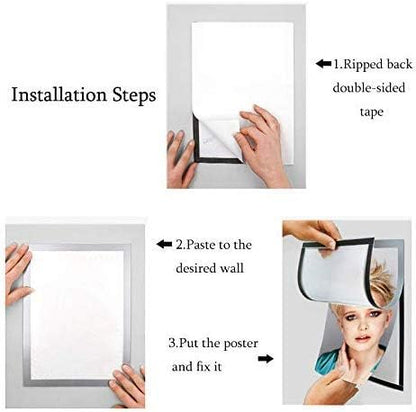 Installation Steps

1.Ripped back double-sided tape

2.Paste to the desired wall

3.Put the poster and fix it